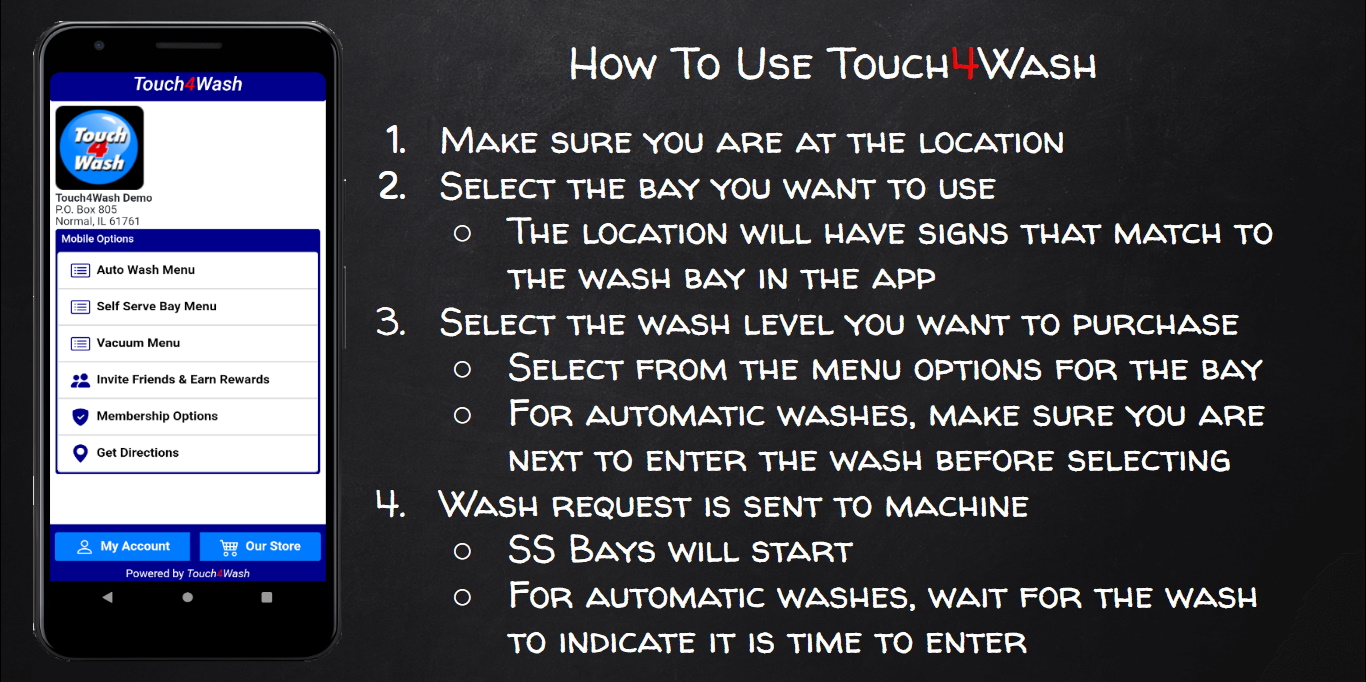 Touch4Wash

Touch 4 Wash

Touch4Wash Demo
P.O. Box 805
Normal, IL 61761

Mobile Options

Auto Wash Menu

Self Serve Bay Menu

Vacuum Menu

Invite Friends & Earn Rewards

Membership Options

Get Directions

My Account

Our Store

Powered by Touch4Wash

How To Use Touch4Wash

1. Make sure you are at the location
2. Select the bay you want to use
   ○ The location will have signs that match to the wash bay in the app
3. Select the wash level you want to purchase
   ○ Select from the menu options for the bay
   ○ For automatic washes, make sure you are next to enter the wash before selecting
4. Wash request is sent to machine
   ○ SS Bays will start
   ○ For automatic washes, wait for the wash to indicate it is time to enter